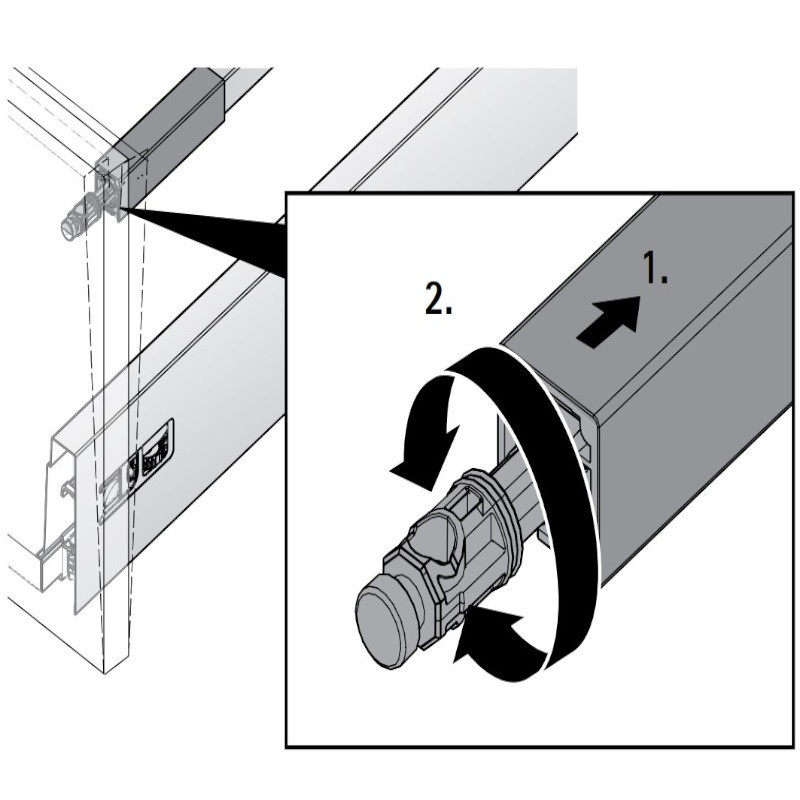 2.

1.