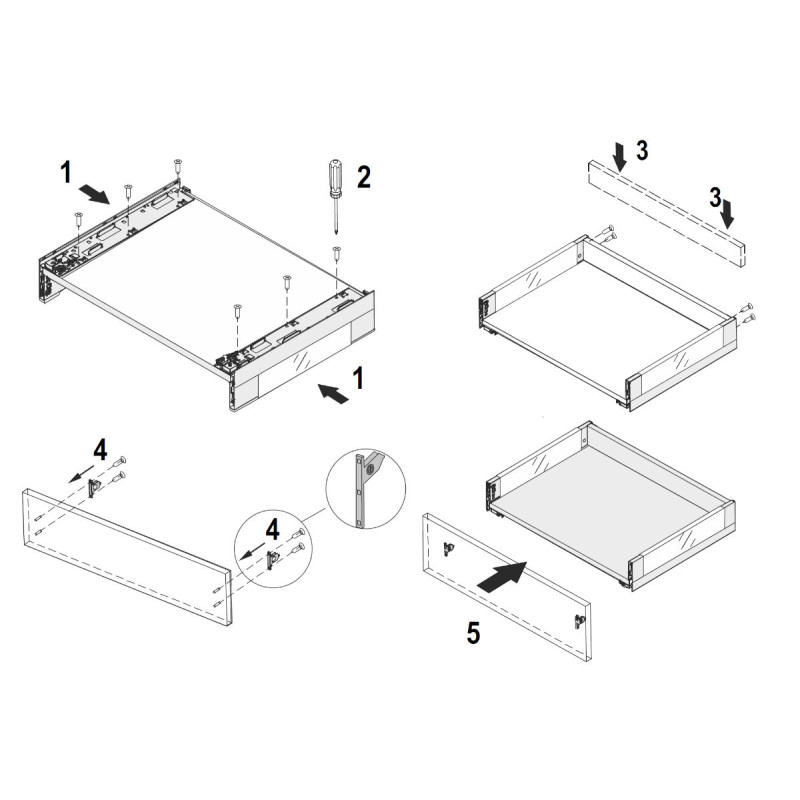 1
2
3
3
1
4
4
5