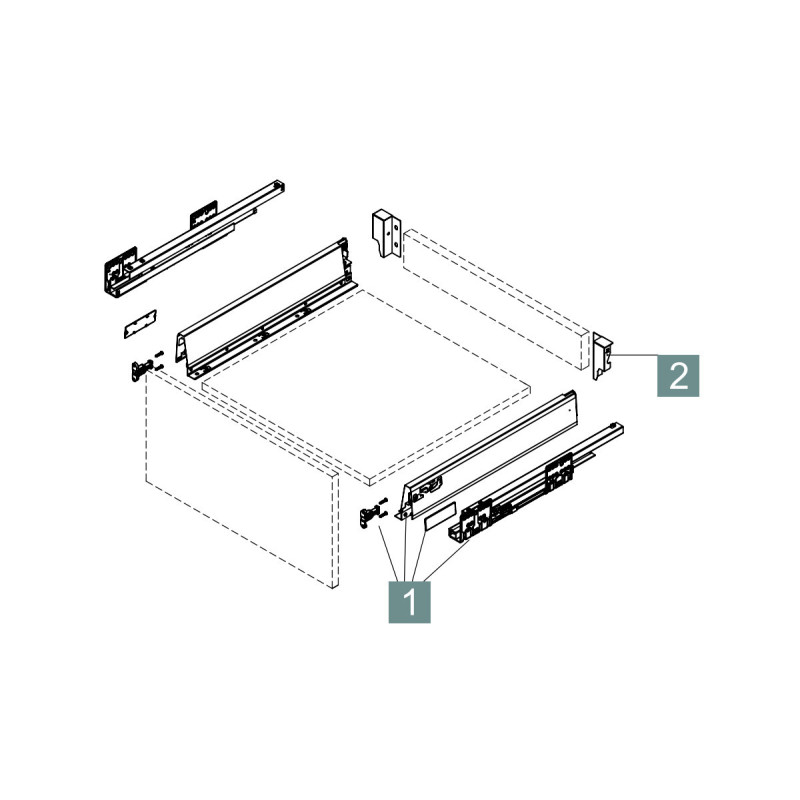 2

1