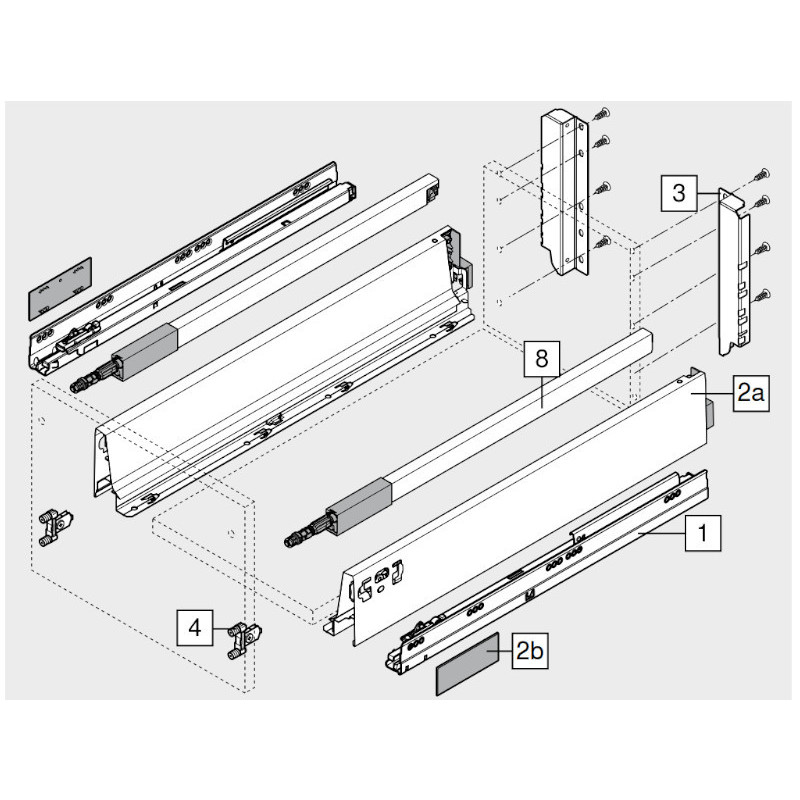 3

8

2a

1

4

2b